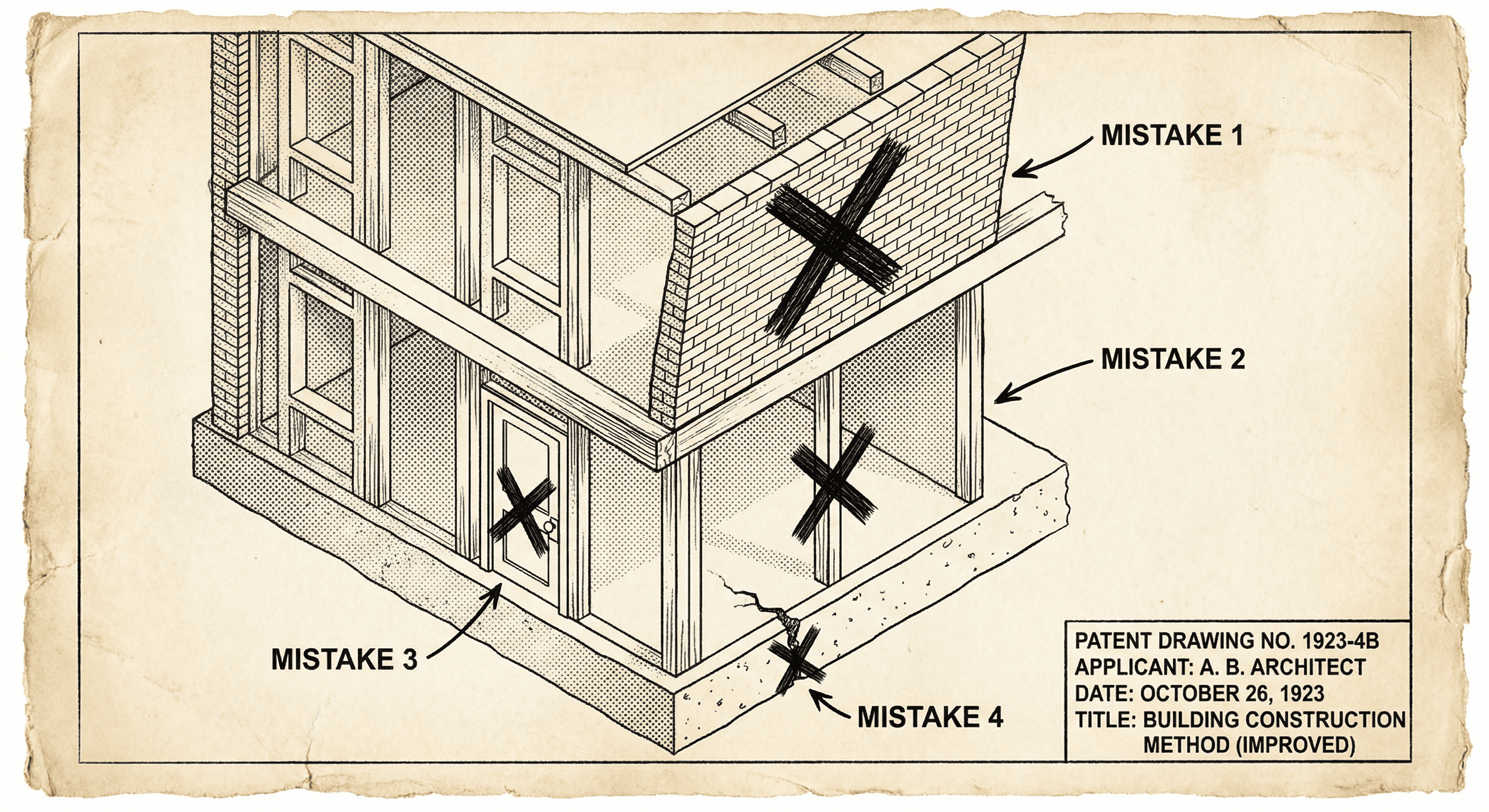 MISTAKE 1

MISTAKE 2

MISTAKE 3

MISTAKE 4

PATENT DRAWING NO. 1923-4B
APPLICANT: A. B. ARCHITECT
DATE: OCTOBER 26, 1923
TITLE: BUILDING CONSTRUCTION METHOD (IMPROVED)